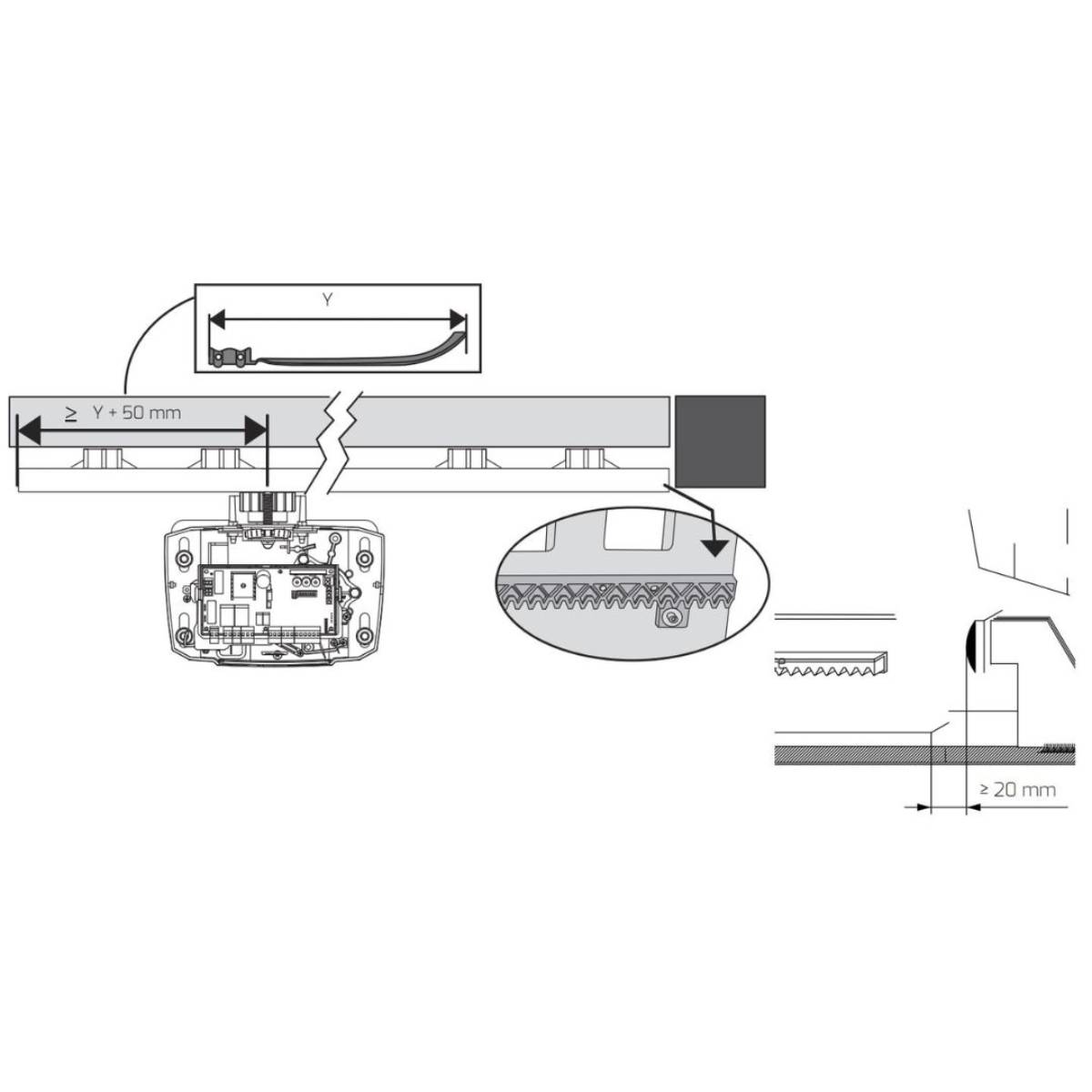 Y

$\geq$ Y + 50 mm

$\geq$ 20 mm